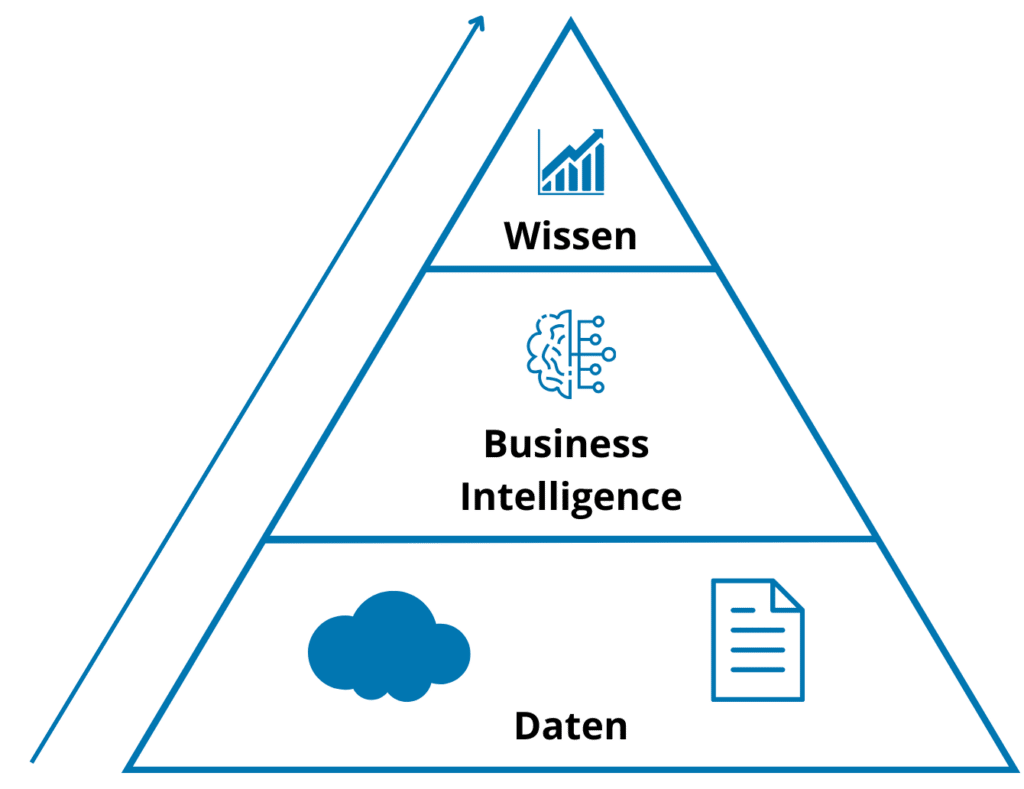 Wissen

Business Intelligence

Daten