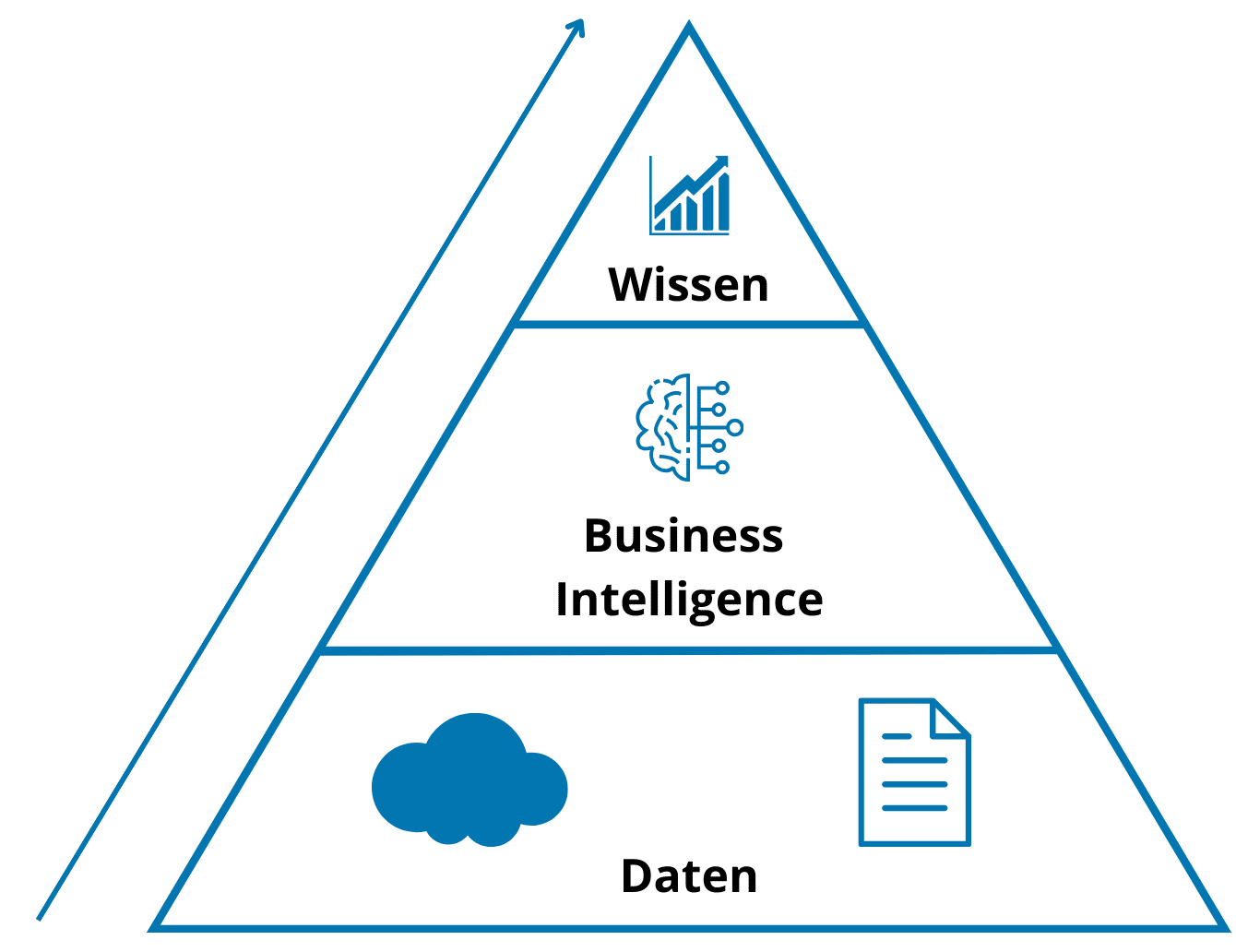 Wissen

Business Intelligence

Daten