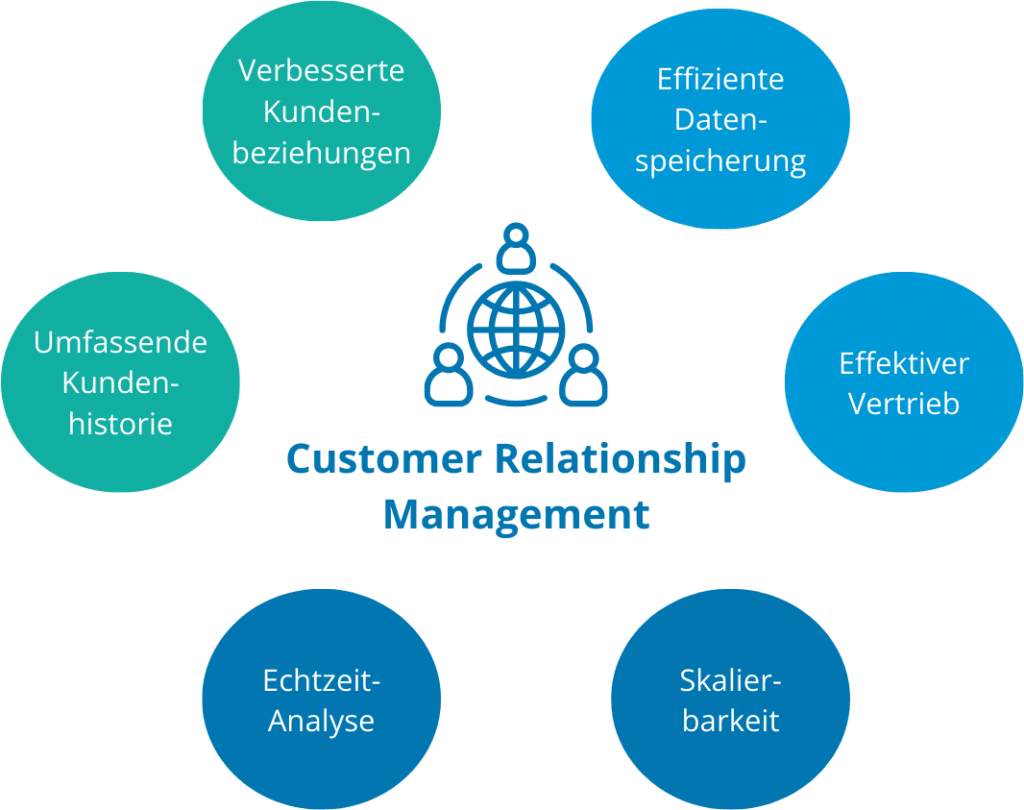 Verbesserte Kundenbeziehungen

Effiziente Datenspeicherung

Umfassende Kundenhistorie

Effektiver Vertrieb

Customer Relationship Management

Echtzeit-Analyse

Skalierbarkeit