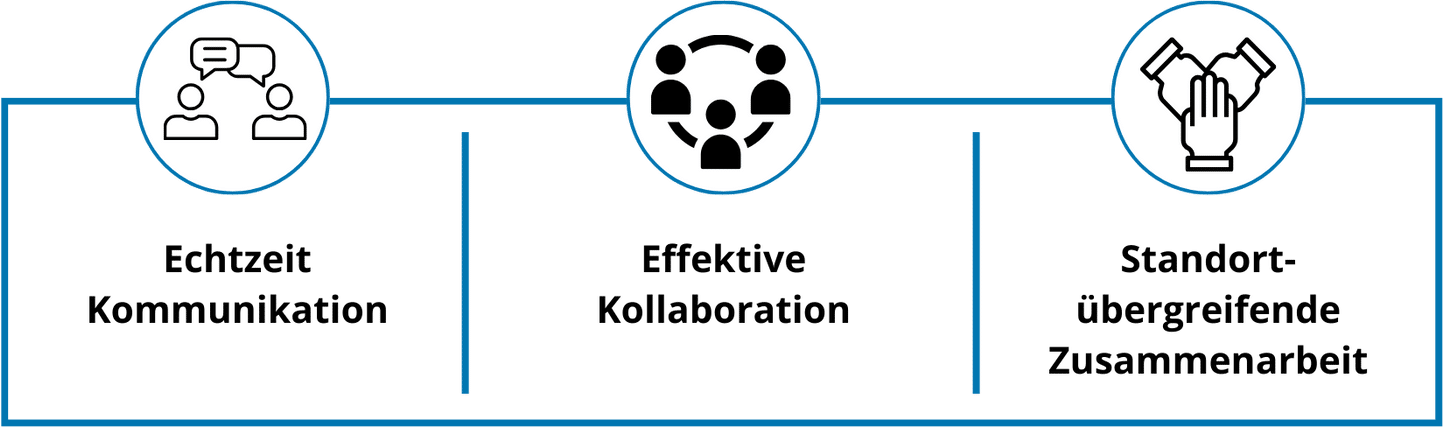 Echtzeit Kommunikation

Effektive Kollaboration

Standort-übergreifende Zusammenarbeit