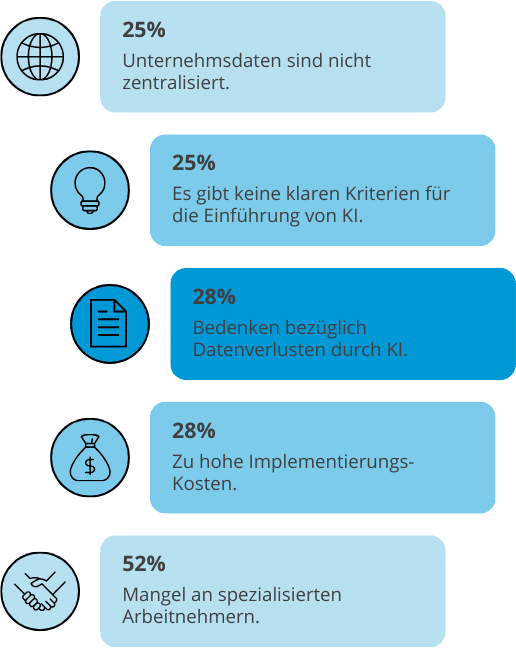 25%
Unternehmsdaten sind nicht zentralisiert.

25%
Es gibt keine klaren Kriterien für die Einführung von KI.

28%
Bedenken bezüglich Datenverlusten durch KI.

28%
Zu hohe Implementierungs-Kosten.

52%
Mangel an spezialisierten Arbeitnehmern.