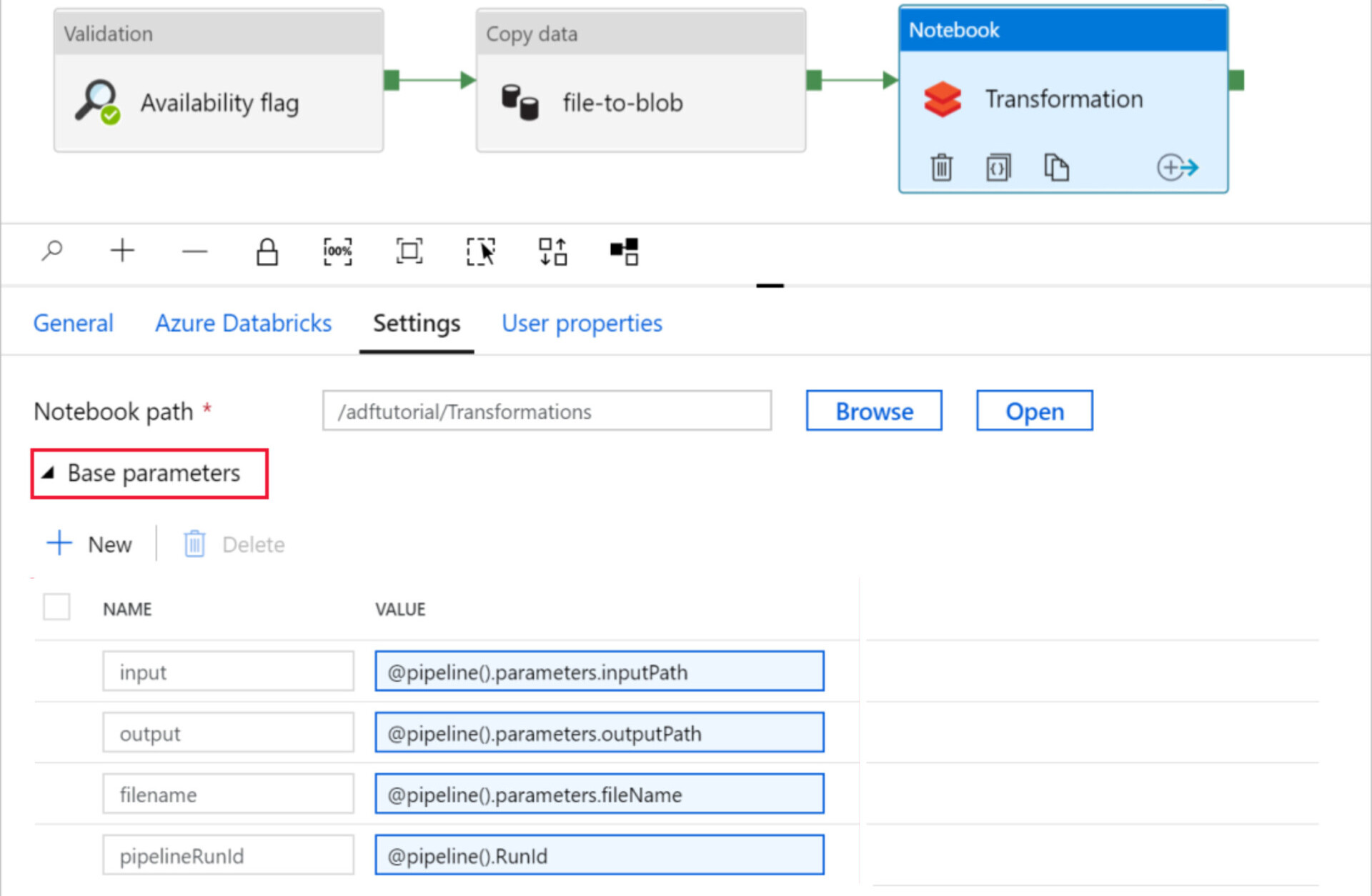 Validation

Availability flag

Copy data

file-to-blob

Notebook

Transformation

100%

General Azure Databricks Settings User properties

Notebook path *

/adftutorial/Transformations

Browse

Open

Base parameters

New Delete

| NAME | VALUE |
|---|---|
| input | @pipeline().parameters.inputPath |
| output | @pipeline().parameters.outputPath |
| filename | @pipeline().parameters.fileName |
| pipelineRunId | @pipeline().RunId |