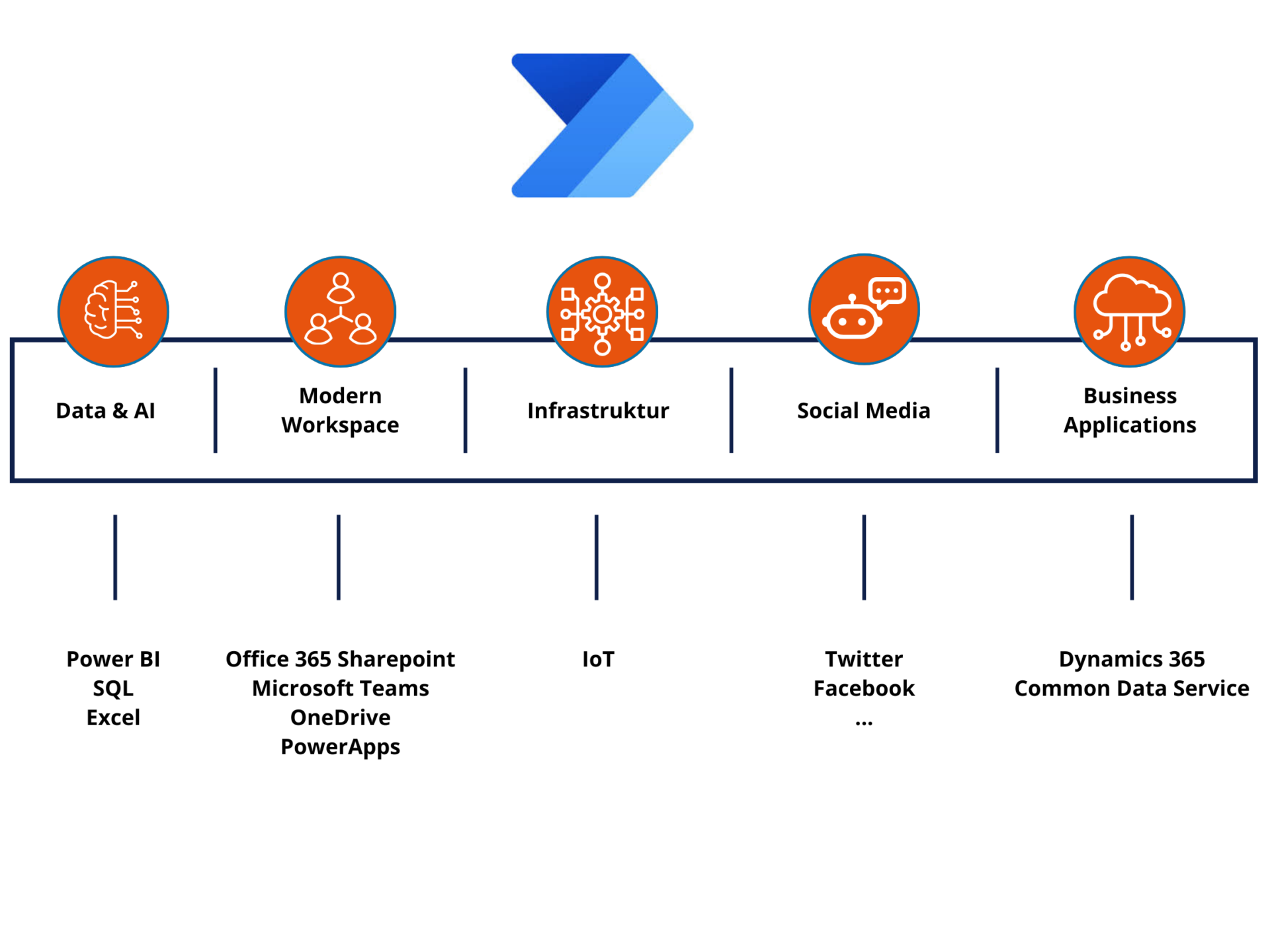 Data & AI

Modern Workspace

Infrastruktur

Social Media

Business Applications

Power BI
SQL
Excel

Office 365 Sharepoint
Microsoft Teams
OneDrive
PowerApps

IoT

Twitter
Facebook
...

Dynamics 365
Common Data Service