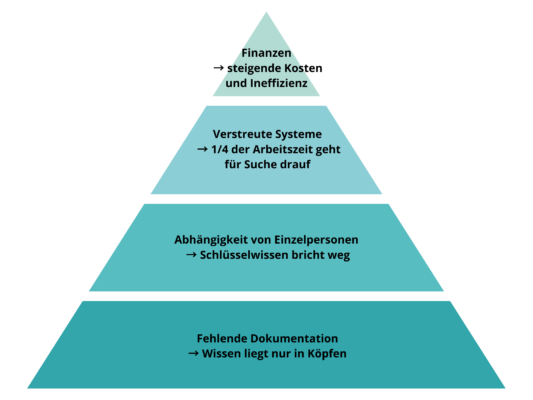 Finanzen
→ steigende Kosten und Ineffizienz

Verstreute Systeme
→ 1/4 der Arbeitszeit geht für Suche drauf

Abhängigkeit von Einzelpersonen
→ Schlüsselwissen bricht weg

Fehlende Dokumentation
→ Wissen liegt nur in Köpfen