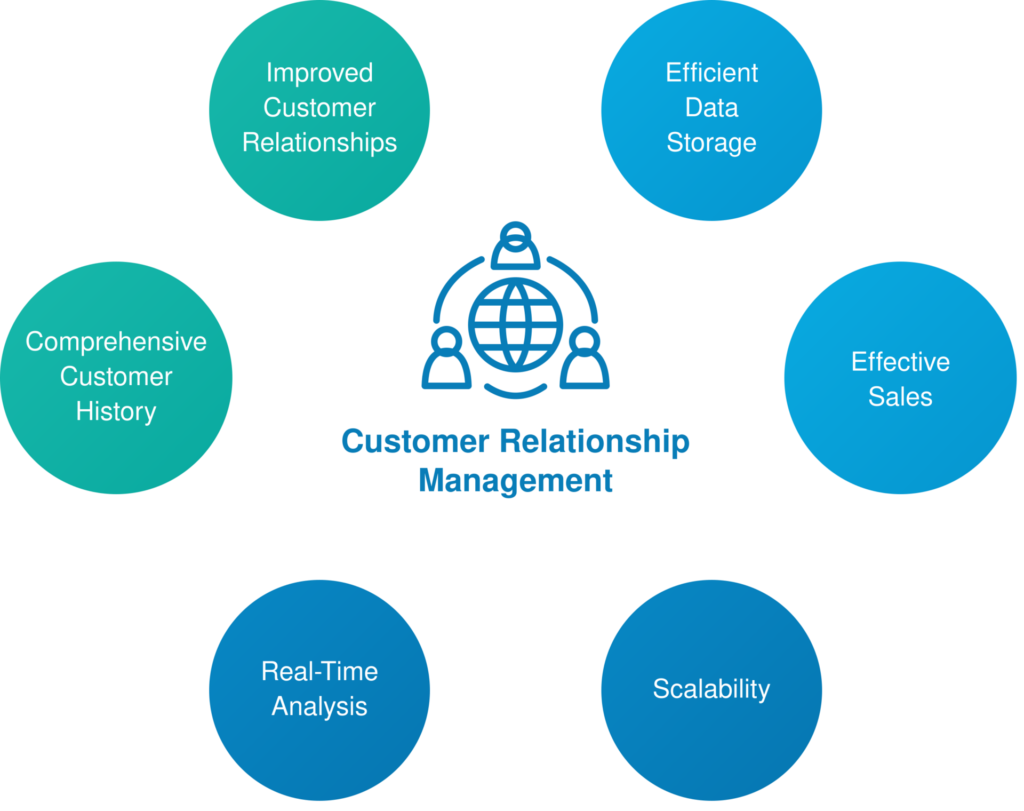 Improved Customer Relationships

Efficient Data Storage

Comprehensive Customer History

Customer Relationship Management

Effective Sales

Real-Time Analysis

Scalability